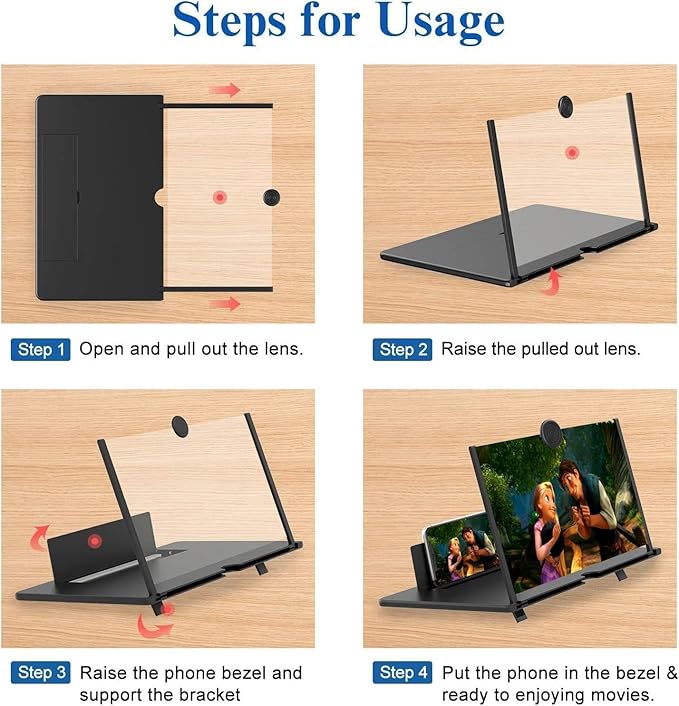 Steps for Usage

Step 1 Open and pull out the lens.

Step 2 Raise the pulled out lens.

Step 3 Raise the phone bezel and support the bracket

Step 4 Put the phone in the bezel & ready to enjoying movies.